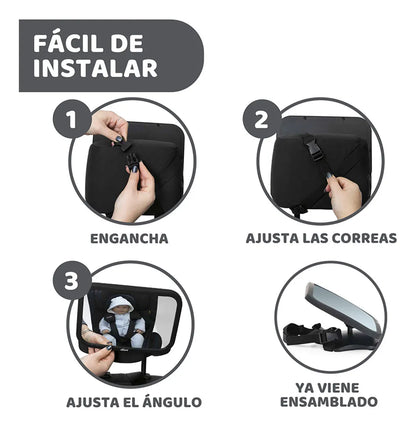 FÁCIL DE INSTALAR

1

ENGANCHA

2

AJUSTA LAS CORREAS

3

AJUSTA EL ÁNGULO

YA VIENE ENSAMBLADO